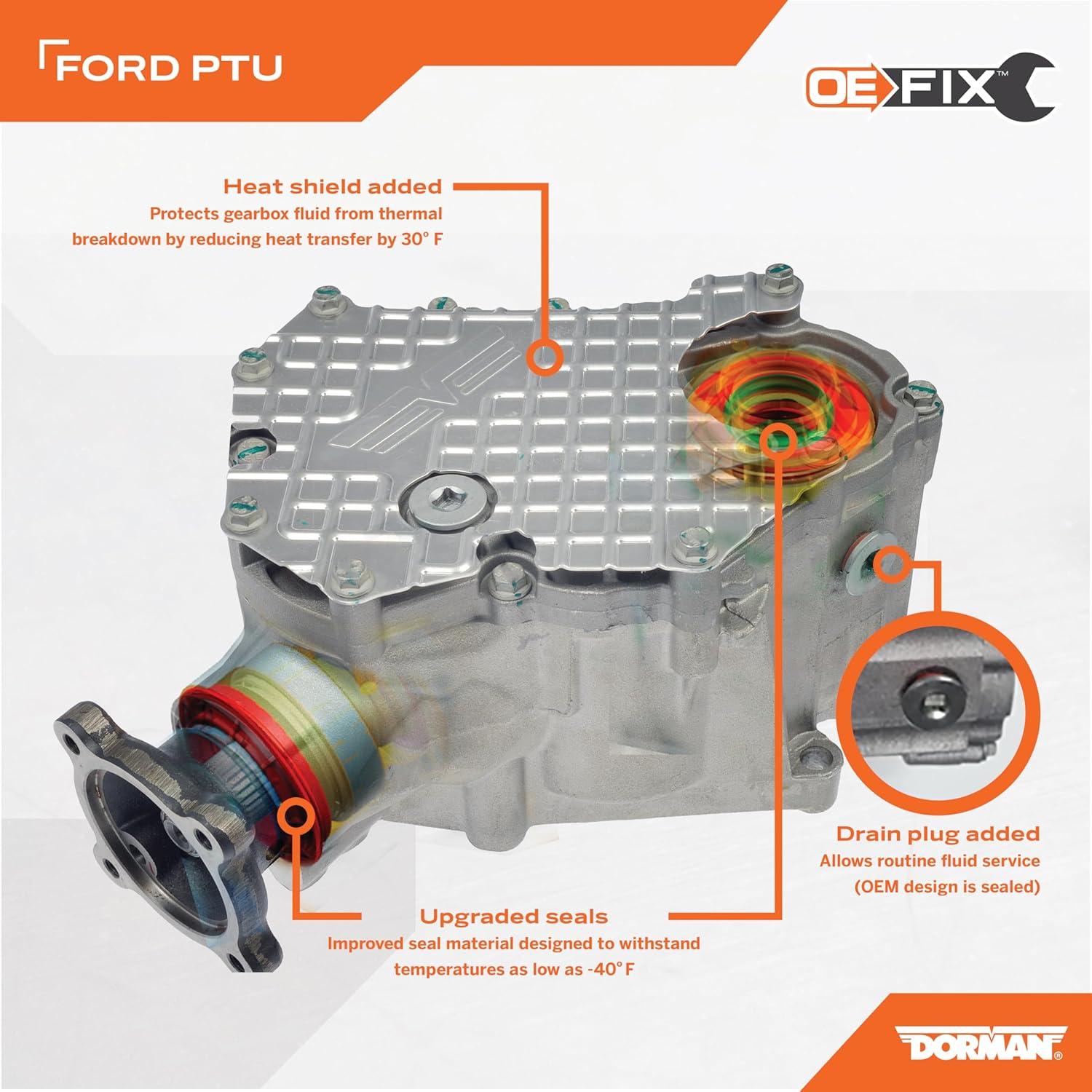 FORD PTU

OE FIX™

Heat shield added
Protects gearbox fluid from thermal breakdown by reducing heat transfer by 30° F

Drain plug added
Allows routine fluid service (OEM design is sealed)

Upgraded seals
Improved seal material designed to withstand temperatures as low as -40° F

DORMAN®